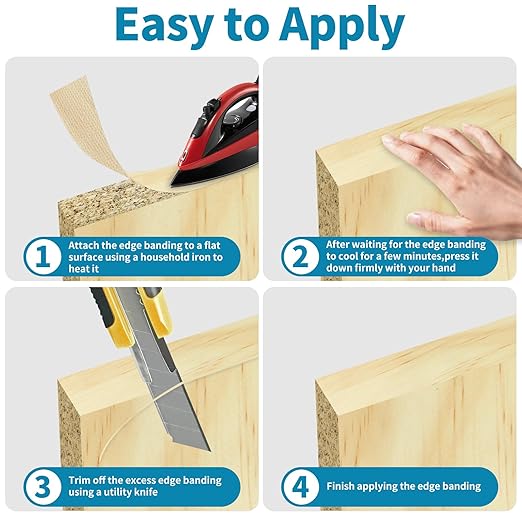 Easy to Apply

1 Attach the edge banding to a flat surface using a household iron to heat it

2 After waiting for the edge banding to cool for a few minutes,press it down firmly with your hand

3 Trim off the excess edge banding using a utility knife

4 Finish applying the edge banding