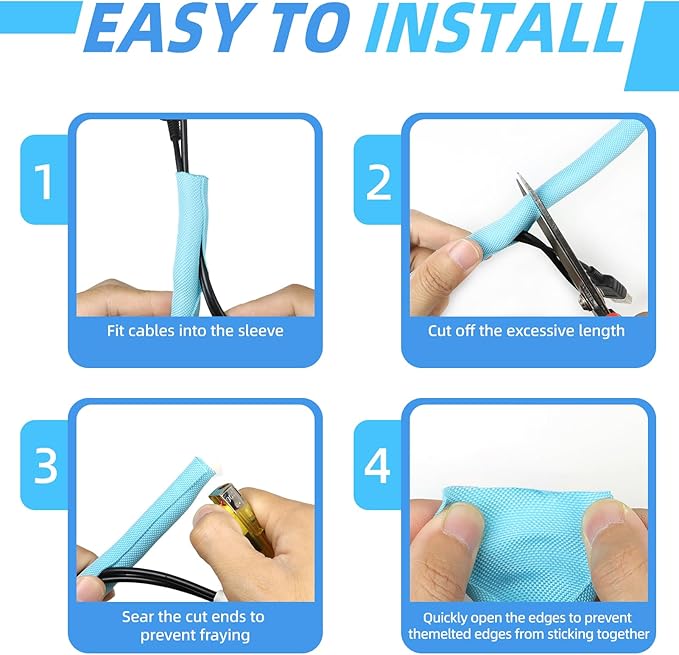 EASY TO INSTALL

1

Fit cables into the sleeve

2

Cut off the excessive length

3

Sear the cut ends to prevent fraying

4

Quickly open the edges to prevent themelted edges from sticking together