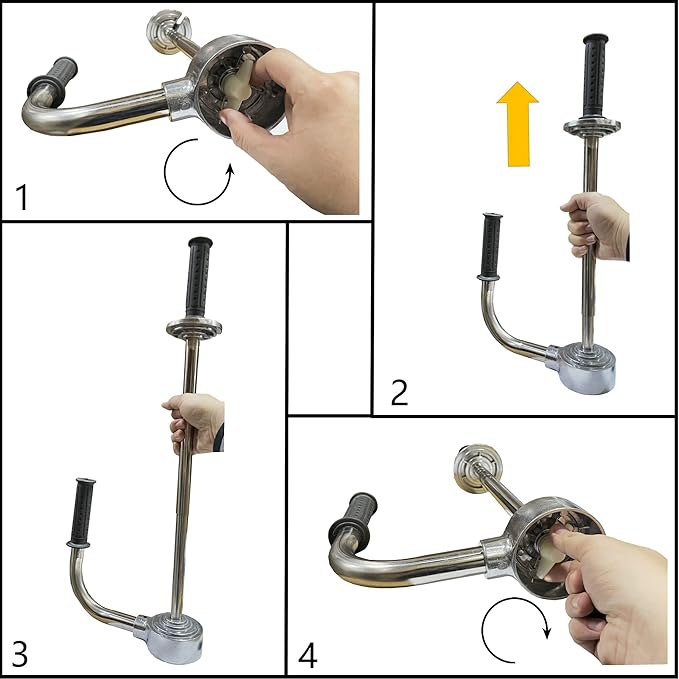 1

2

3

4