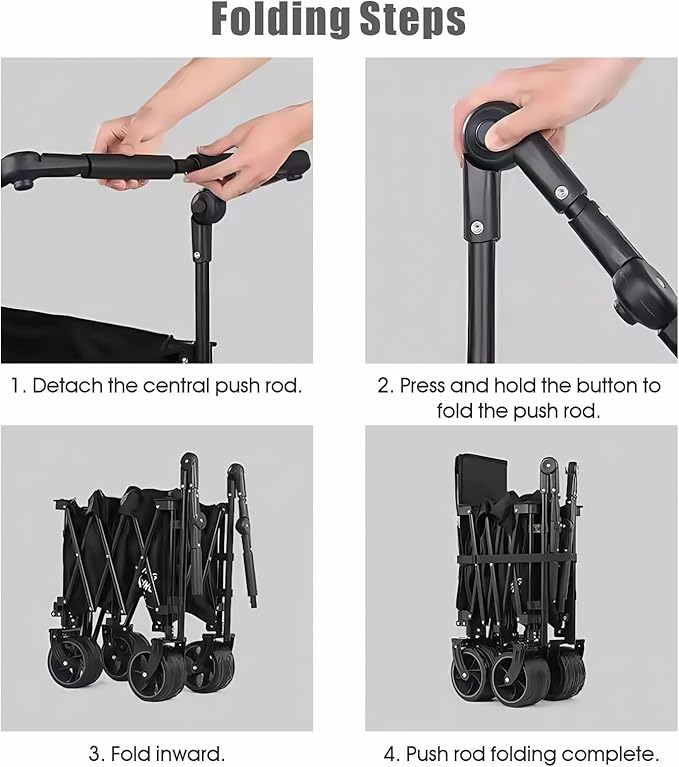 Folding Steps

1. Detach the central push rod.

2. Press and hold the button to fold the push rod.

3. Fold inward.

4. Push rod folding complete.