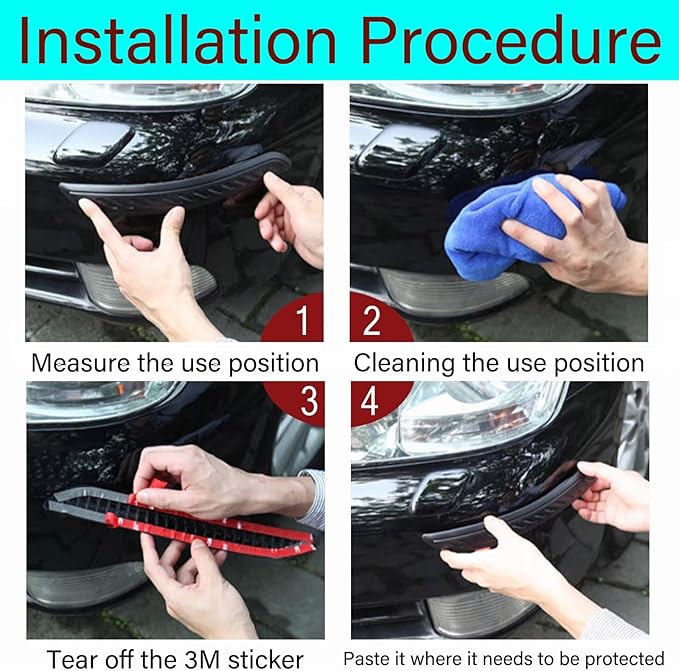 Installation Procedure

1

Measure the use position

2

Cleaning the use position

3

Tear off the 3M sticker

4

Paste it where it needs to be protected