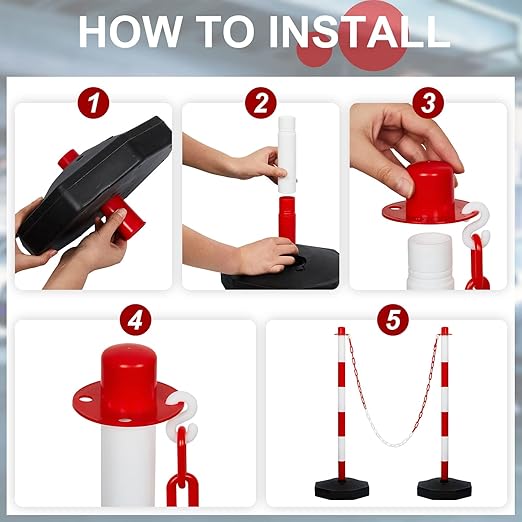 HOW TO INSTALL

1

2

3

4

5