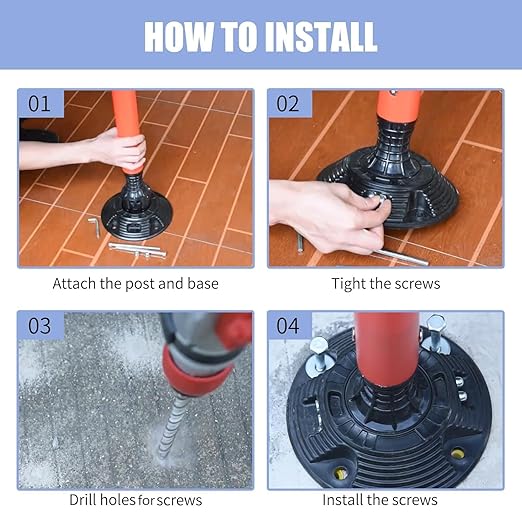 HOW TO INSTALL

01

Attach the post and base

02

Tight the screws

03

Drill holes for screws

04

Install the screws