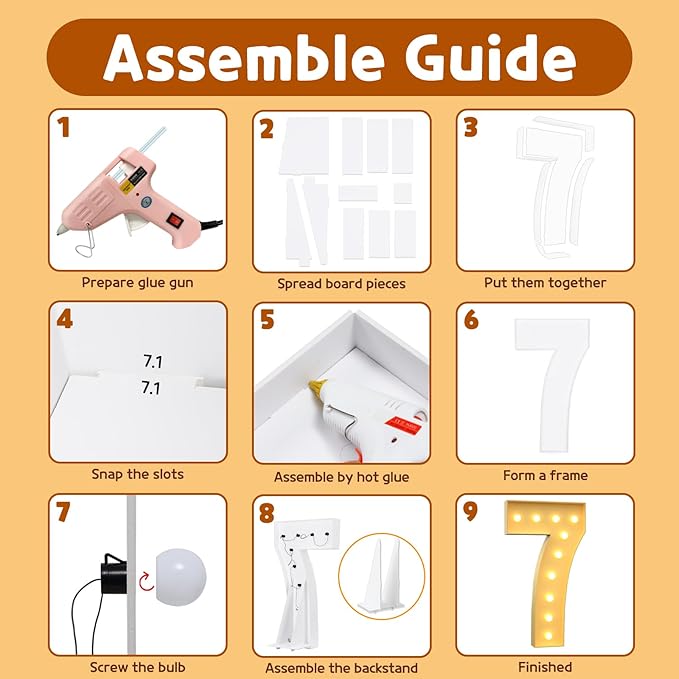 Assemble Guide

1

Prepare glue gun

2

Spread board pieces

3

Put them together

4

7.1
7.1

Snap the slots

5

Assemble by hot glue

6

Form a frame

7

Screw the bulb

8

Assemble the backstand

9

Finished