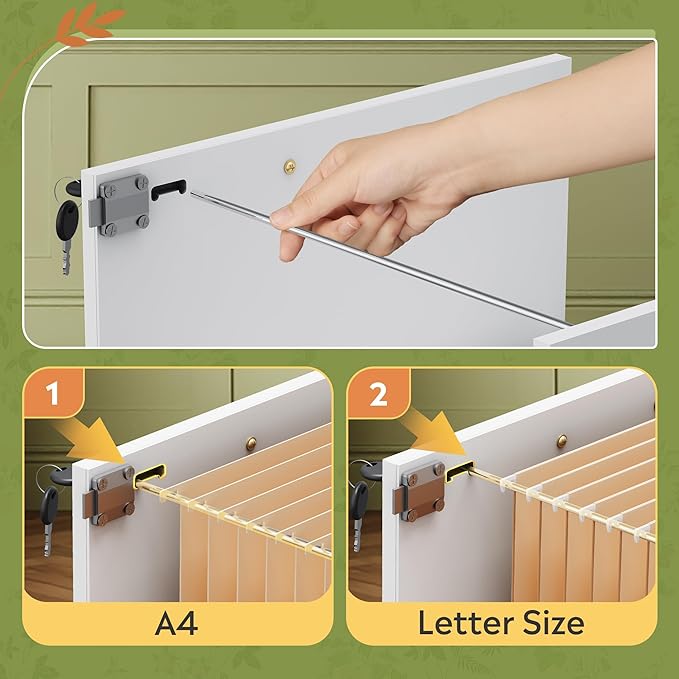 1

A4

2

Letter Size