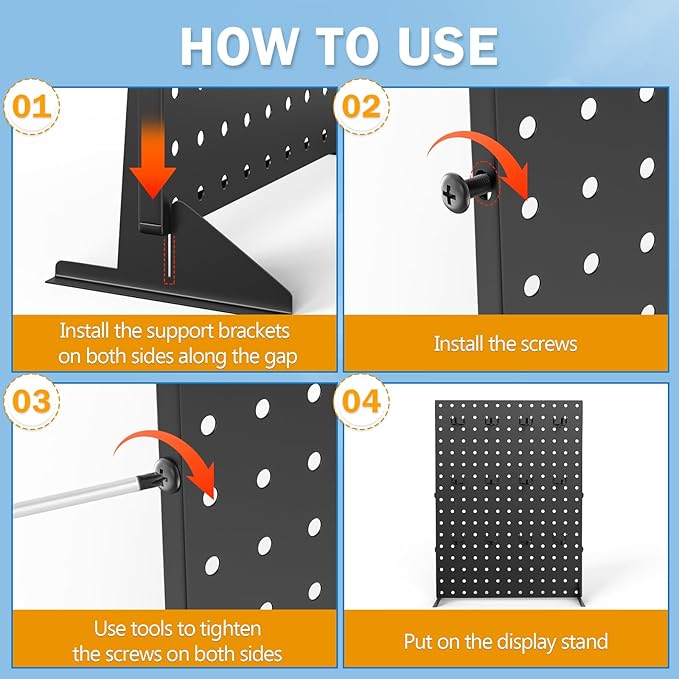 HOW TO USE

01

Install the support brackets on both sides along the gap

02

Install the screws

03

Use tools to tighten the screws on both sides

04

Put on the display stand