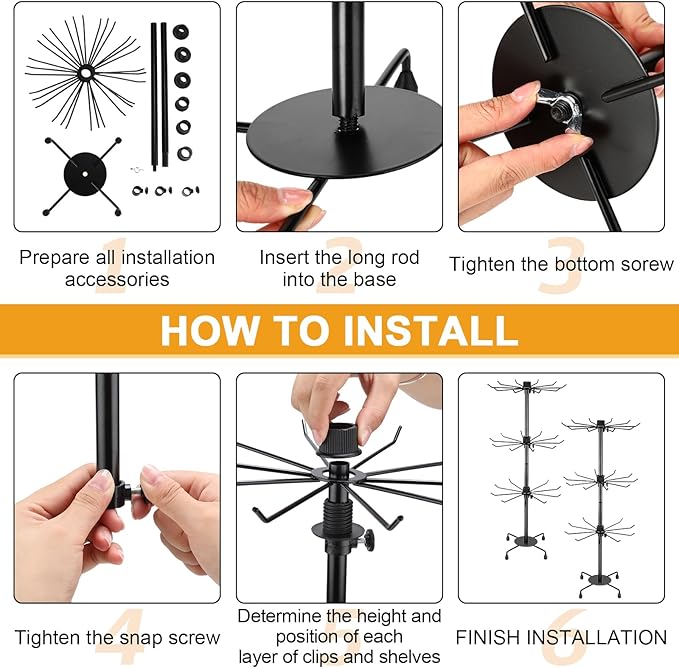 1
Prepare all installation accessories

2
Insert the long rod into the base

3
Tighten the bottom sorew

HOW TO INSTALL

4
Tighten the snap screw

5
Determine the height and position of each layer of clips and shelves

6
FINISH INSTALLATION