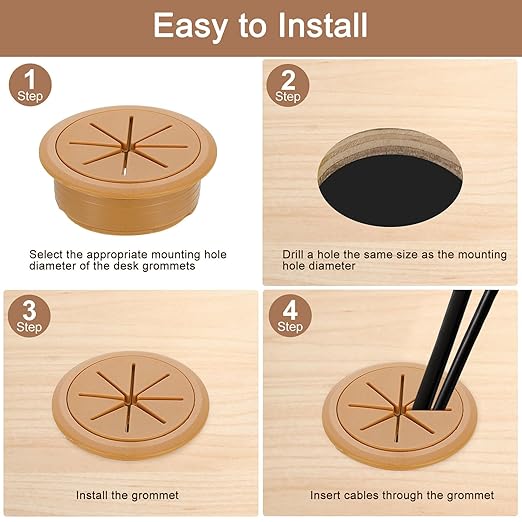 Easy to Install

1
Step

Select the appropriate mounting hole diameter of the desk grommets

2
Step

Drill a hole the same size as the mounting hole diameter

3
Step

Install the grommet

4
Step

Insert cables through the grommet