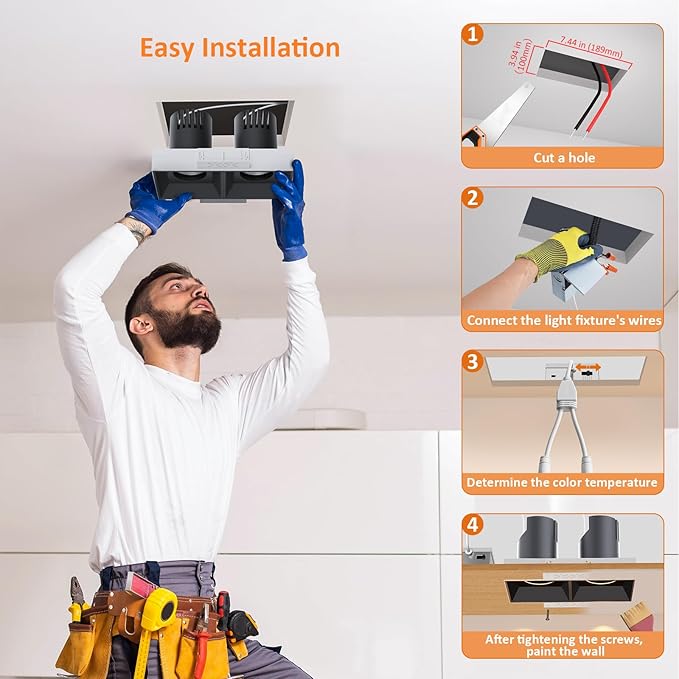 Easy Installation

1

3.94 in (100mm)

7.44 in (189mm)

Cut a hole

2

Connect the light fixture's wires

3

Determine the color temperature

4

After tightening the screws, paint the wall