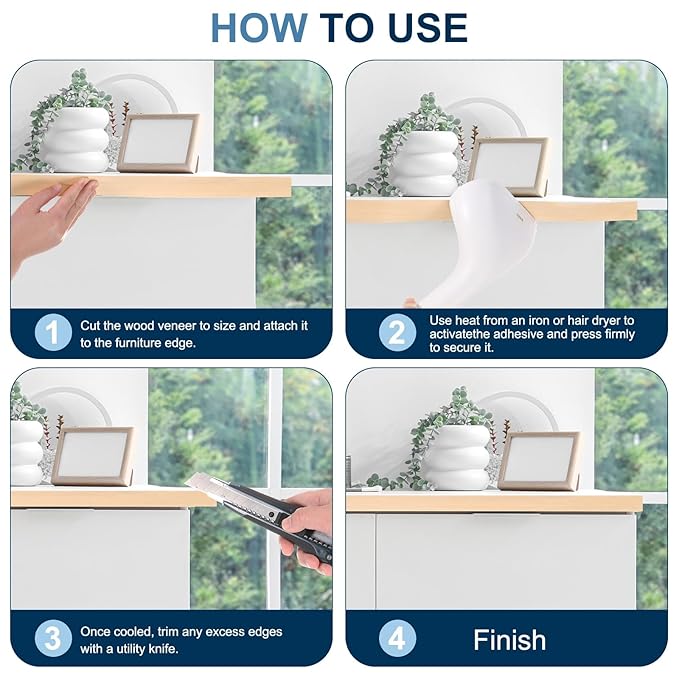 HOW TO USE

1 Cut the wood veneer to size and attach it to the furniture edge.

2 Use heat from an iron or hair dryer to activatethe adhesive and press firmly to secure it.

3 Once cooled, trim any excess edges with a utility knife.

4 Finish