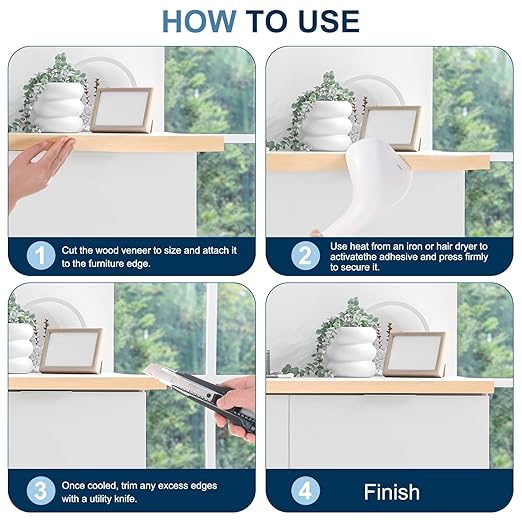 HOW TO USE

1 Cut the wood veneer to size and attach it to the furniture edge.

2 Use heat from an iron or hair dryer to activatethe adhesive and press firmly to secure it.

3 Once cooled, trim any excess edges with a utility knife.

4 Finish