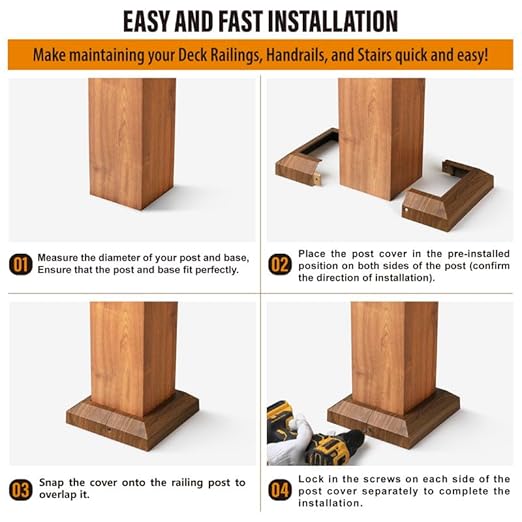 EASY AND FAST INSTALLATION

Make maintaining your Deck Railings, Handrails, and Stairs quick and easy!

01 Measure the diameter of your post and base, Ensure that the post and base fit perfectly.

02 Place the post cover in the pre-installed position on both sides of the post (confirm the direction of installation).

03 Snap the cover onto the railing post to overlap it.

04 Lock in the screws on each side of the post cover separately to complete the installation.