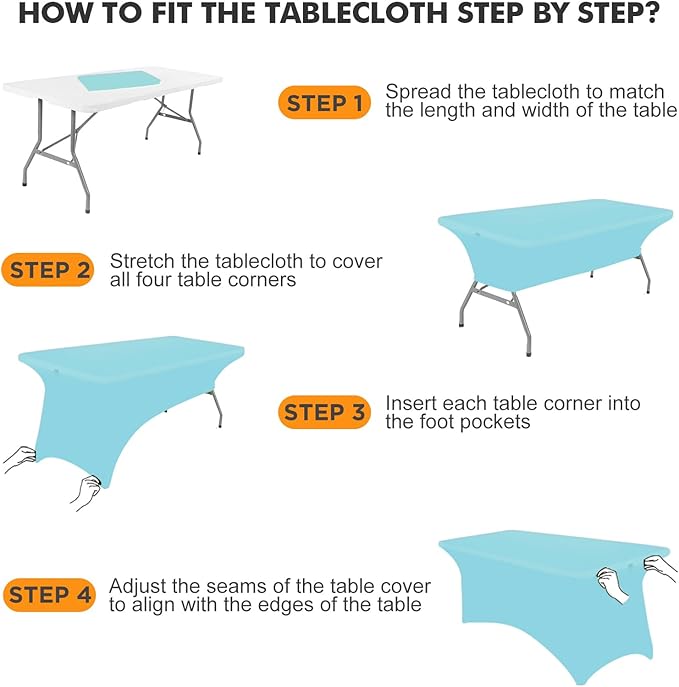 HOW TO FIT THE TABLECLOTH STEP BY STEP?

STEP 1 Spread the tablecloth to match the length and width of the table

STEP 2 Stretch the tablecloth to cover all four table corners

STEP 3 Insert each table corner into the foot pockets

STEP 4 Adjust the seams of the table cover to align with the edges of the table