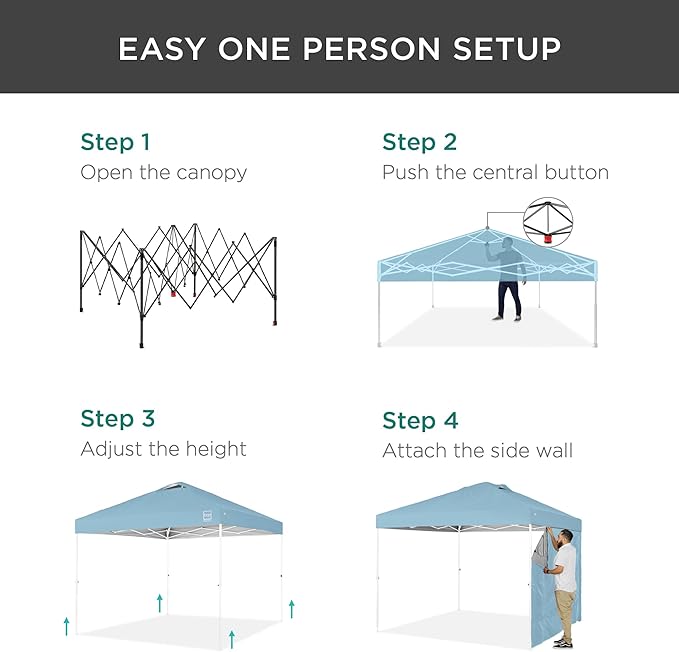 EASY ONE PERSON SETUP

Step 1
Open the canopy

Step 2
Push the central button

Step 3
Adjust the height

Step 4
Attach the side wall