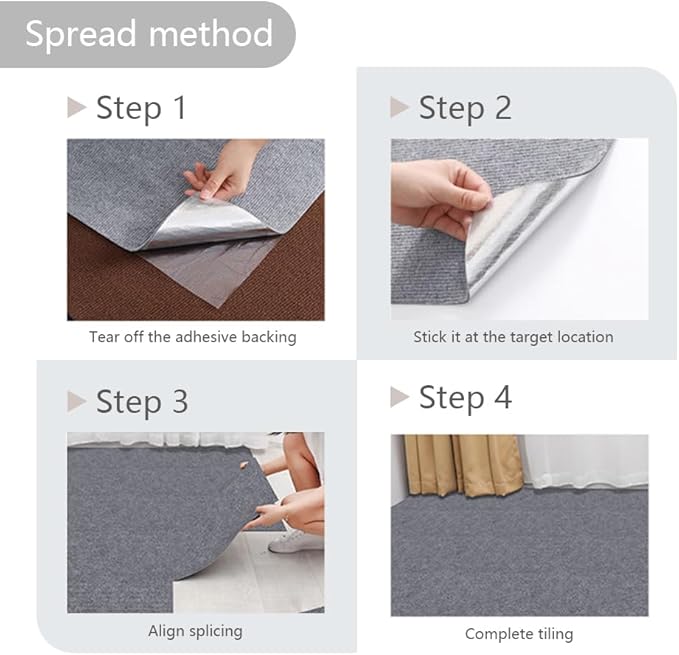 Spread method

Step 1

Tear off the adhesive backing

Step 2

Stick it at the target location

Step 3

Align splicing

Step 4

Complete tiling