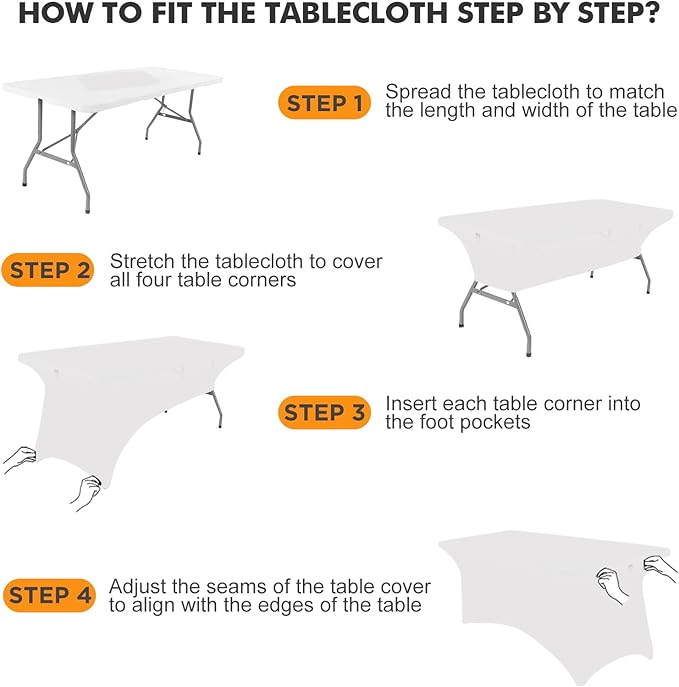 HOW TO FIT THE TABLECLOTH STEP BY STEP?

STEP 1 Spread the tablecloth to match the length and width of the table

STEP 2 Stretch the tablecloth to cover all four table corners

STEP 3 Insert each table corner into the foot pockets

STEP 4 Adjust the seams of the table cover to align with the edges of the table