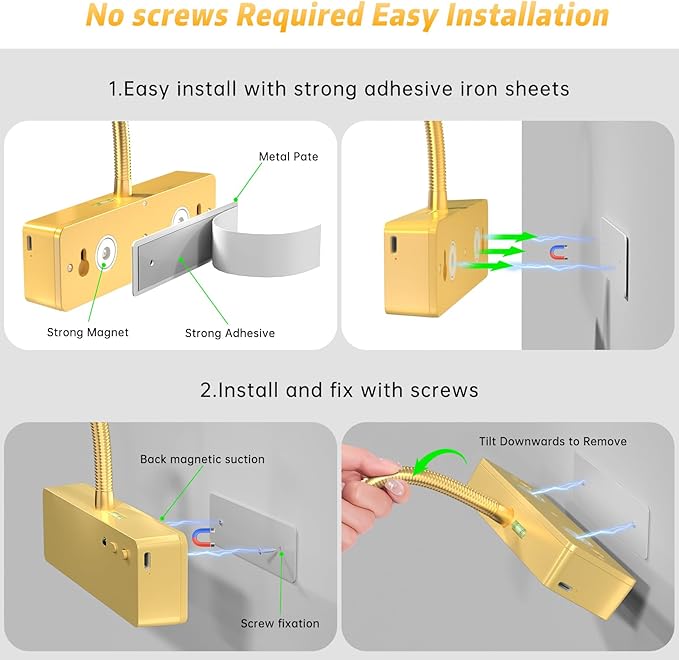 No screws Required Easy Installation

1.Easy install with strong adhesive iron sheets

Metal Pate

Strong Magnet

Strong Adhesive

2.Install and fix with screws

Back magnetic suction

Screw fixation

Tilt Downwards to Remove