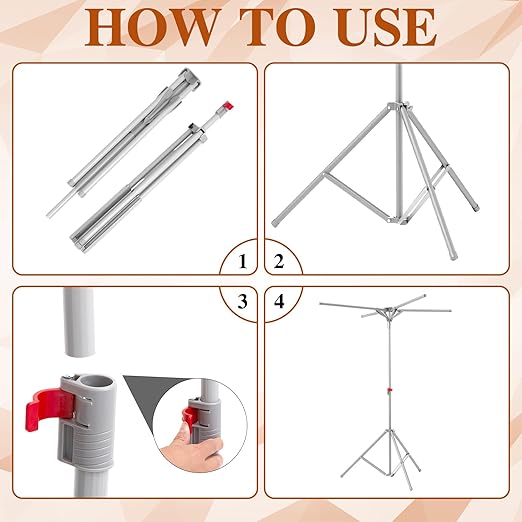 HOW TO USE

1

2

3

4