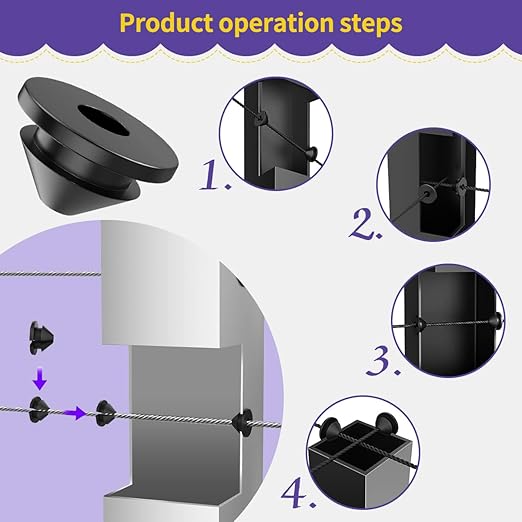 Product operation steps

1.

2.

3.

4.