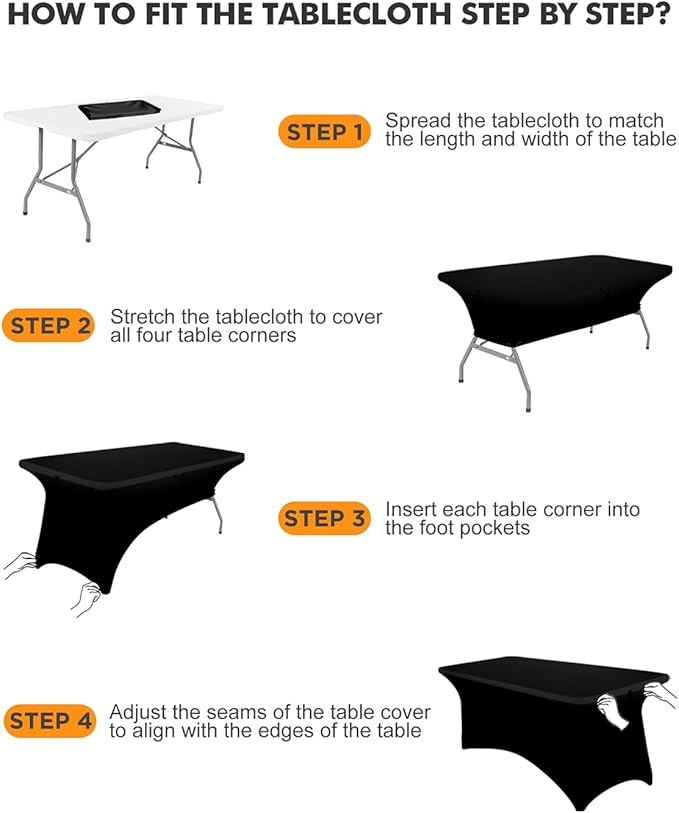 HOW TO FIT THE TABLECLOTH STEP BY STEP?

STEP 1 Spread the tablecloth to match the length and width of the table

STEP 2 Stretch the tablecloth to cover all four table corners

STEP 3 Insert each table corner into the foot pockets

STEP 4 Adjust the seams of the table cover to align with the edges of the table