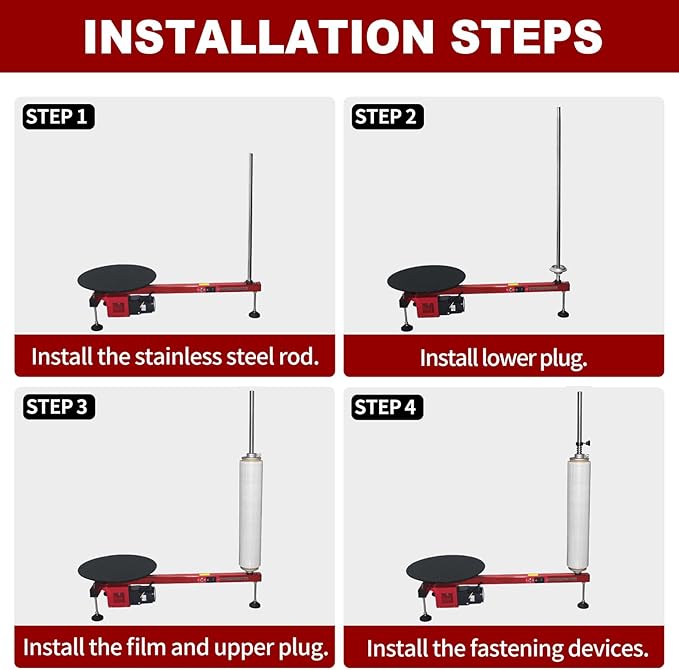 INSTALLATION STEPS

STEP 1

Install the stainless steel rod.

STEP 2

Install lower plug.

STEP 3

Install the film and upper plug.

STEP 4

Install the fastening devices.