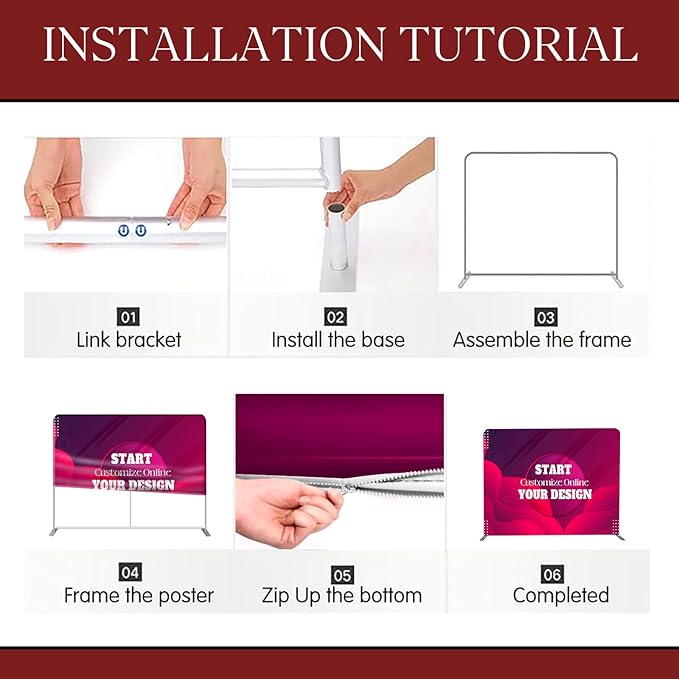 INSTALLATION TUTORIAL

01
Link bracket

02
Install the base

03
Assemble the frame

START
Customize Online
YOUR DESIGN

04
Frame the poster

05
Zip Up the bottom

START
Customize Online
YOUR DESIGN

06
Completed