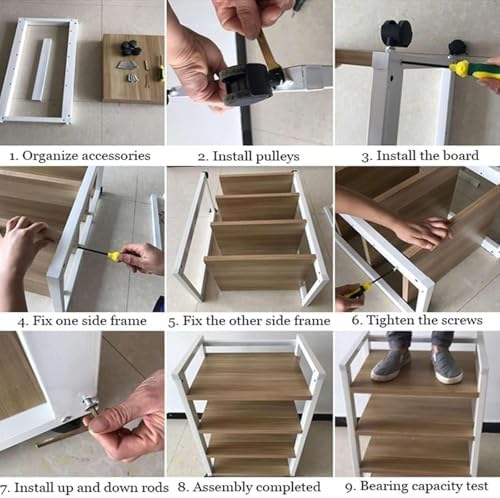 1. Organize accessories

2. Install pulleys

3. Install the board

4. Fix one side frame

5. Fix the other side frame

6. Tighten the screws

7. Install up and down rods

8. Assembly completed

9. Bearing capacity test